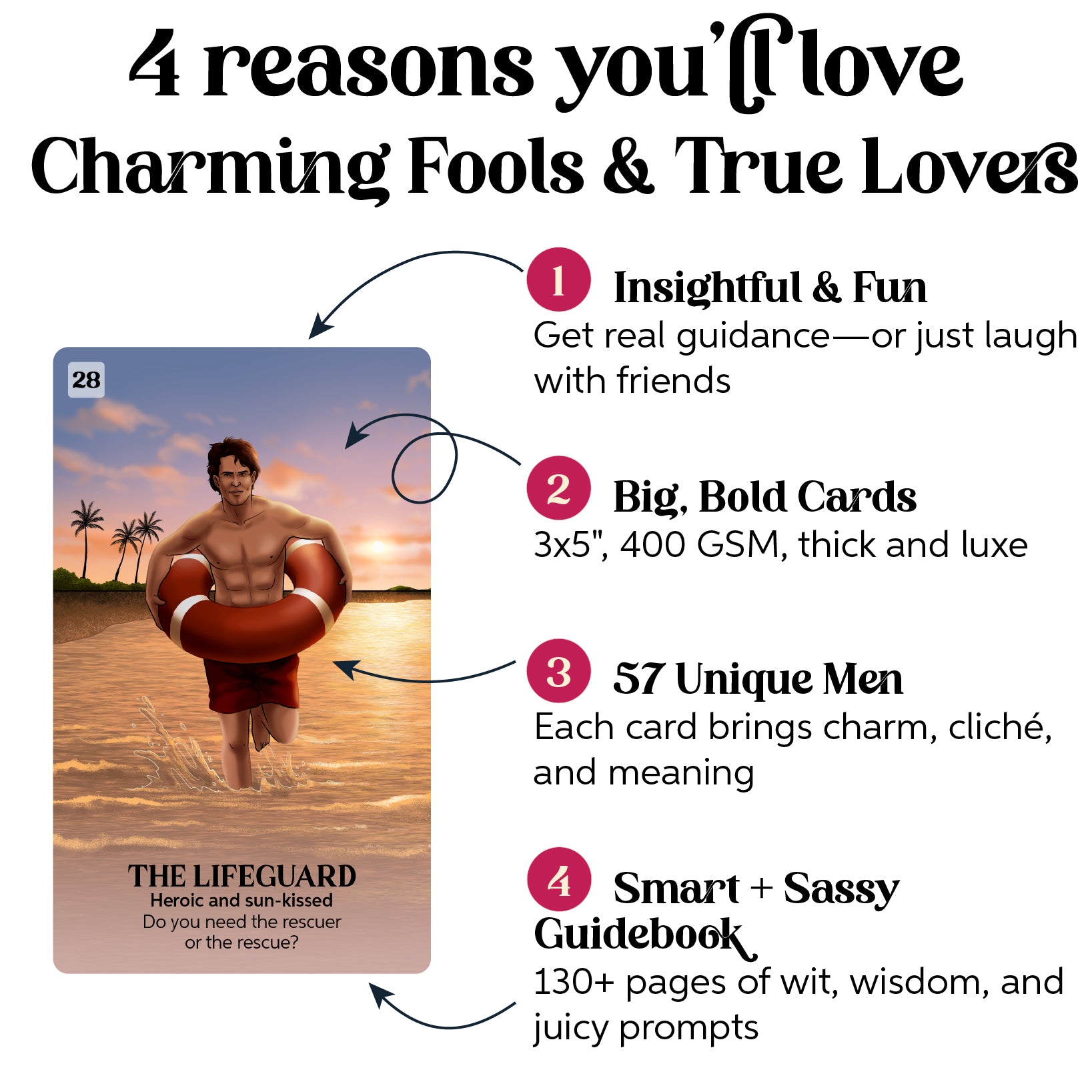 4 reasons you'll love
Charming Fools & True Lovers

28

THE LIFEGUARD
Heroic and sun-kissed
Do you need the rescuer or the rescue?

1 Insightful & Fun
Get real guidance—or just laugh with friends

2 Big, Bold Cards
3x5", 400 GSM, thick and luxe

3 57 Unique Men
Each card brings charm, cliché, and meaning

4 Smart + Sassy Guidebook
130+ pages of wit, wisdom, and juicy prompts